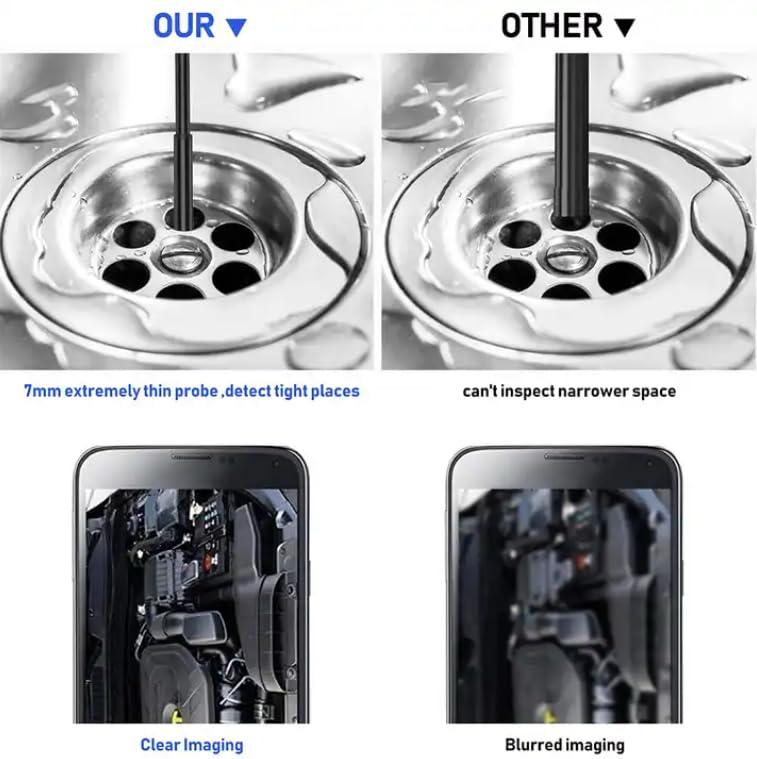 OUR ▼

OTHER ▼

7mm extremely thin probe ,detect tight places

can't inspect narrower space

Clear Imaging

Blurred imaging